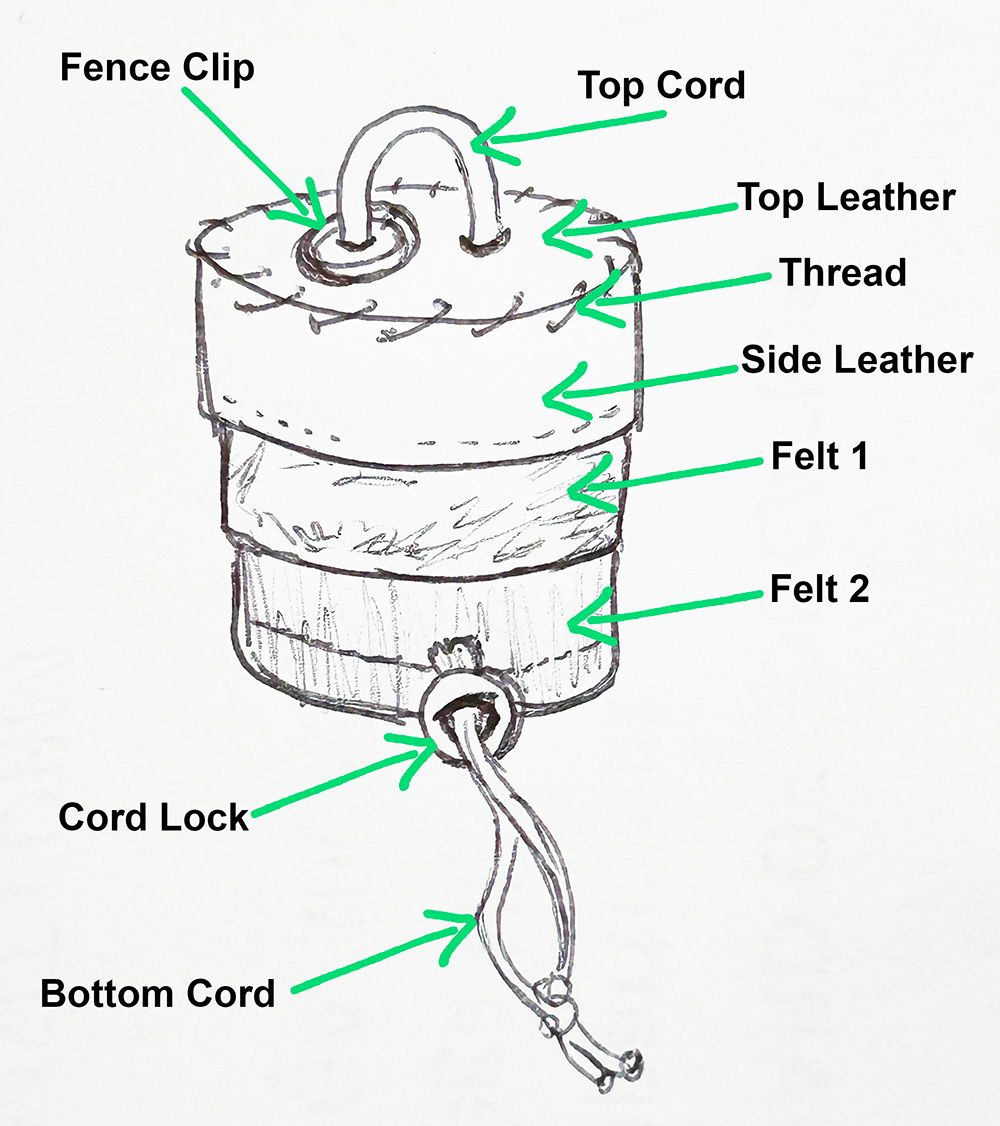 Fence Clip

Top Cord

Top Leather

Thread

Side Leather

Felt 1

Felt 2

Cord Lock

Bottom Cord